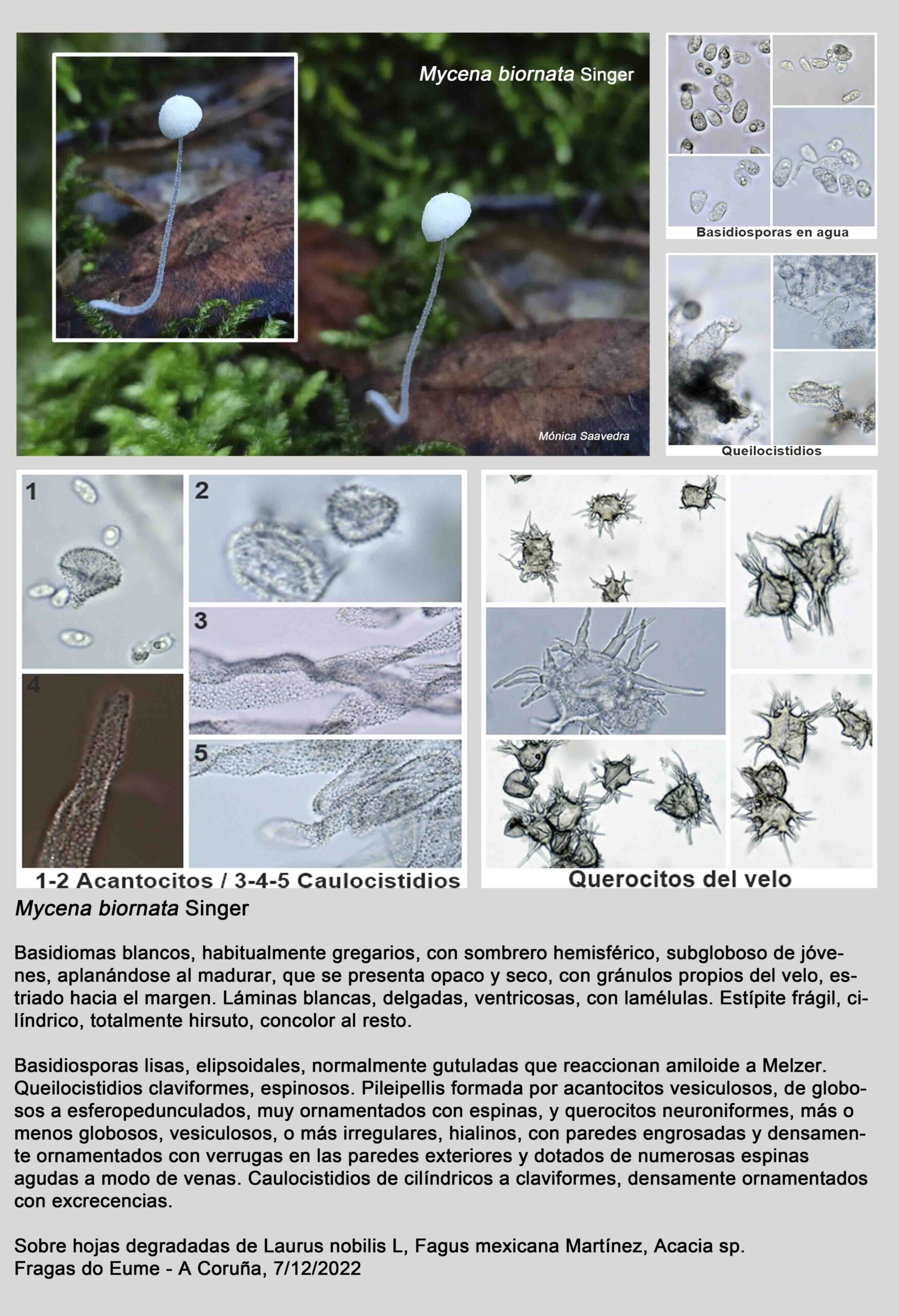 Mycena biornata Singer

Mónica Saavedra

Basidiosporas en agua

Queilocistidios

1

2

3

4

5

1-2 Acantocitos / 3-4-5 Caulocistidios

Querocitos del velo

Mycena biornata Singer

Basidiomas blancos, habitualmente gregarios, con sombrero hemisférico, subgloboso de jóvenes, aplanándose al madurar, que se presenta opaco y seco, con gránulos propios del velo, estriado hacia el margen. Láminas blancas, delgadas, ventricosas, con lamélulas. Estípite frágil, cilíndrico, totalmente hirsuto, concolor al resto.

Basidiosporas lisas, elipsoidales, normalmente gutuladas que reaccionan amiloide a Melzer. Queilocistidios claviformes, espinosos. Pileipellis formada por acantocitos vesiculosos, de globosos a esferopedunculados, muy ornamentados con espinas, y querocitos neuroniformes, más o menos globosos, vesiculosos, o más irregulares, hialinos, con paredes engrosadas y densamente ornamentados con verrugas en las paredes exteriores y dotados de numerosas espinas agudas a modo de venas. Caulocistidios de cilíndricos a claviformes, densamente ornamentados con excrecencias.

Sobre hojas degradadas de Laurus nobilis L, Fagus mexicana Martínez, Acacia sp.
Fragas do Eume - A Coruña, 7/12/2022